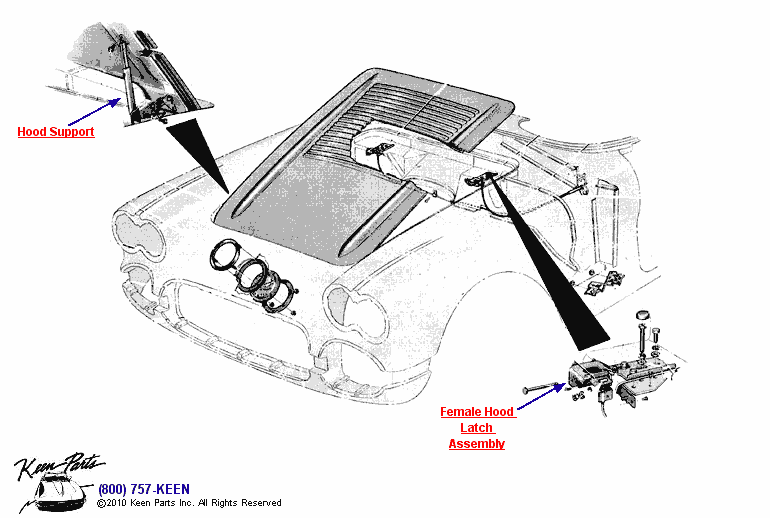 Hood Support

Female Hood Latch Assembly

Keen Parts

(800) 757-KEEN
©2010 Keen Parts Inc. All Rights Reserved