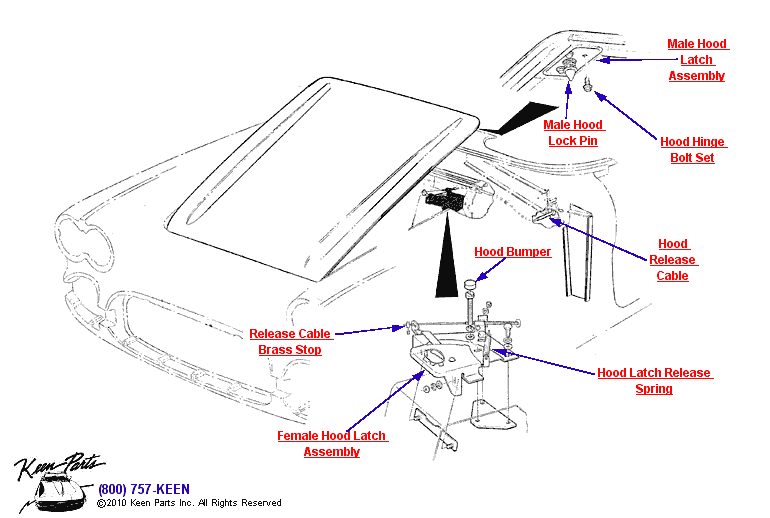 Male Hood Latch Assembly

Male Hood Lock Pin

Hood Hinge Bolt Set

Hood Release Cable

Hood Bumper

Release Cable Brass Stop

Hood Latch Release Spring

Female Hood Latch Assembly

Keen Parts

(800) 757-KEEN

©2010 Keen Parts Inc. All Rights Reserved