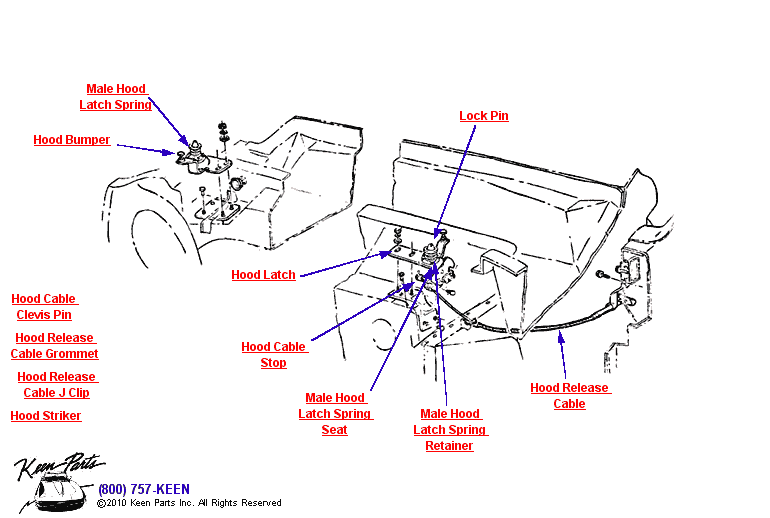 Male Hood Latch Spring

Hood Bumper

Lock Pin

Hood Latch

Hood Cable Clevis Pin

Hood Release Cable Grommet

Hood Release Cable J Clip

Hood Striker

Hood Cable Stop

Male Hood Latch Spring Seat

Male Hood Latch Spring Retainer

Hood Release Cable

Keen Parts

(800) 757-KEEN
©2010 Keen Parts Inc. All Rights Reserved