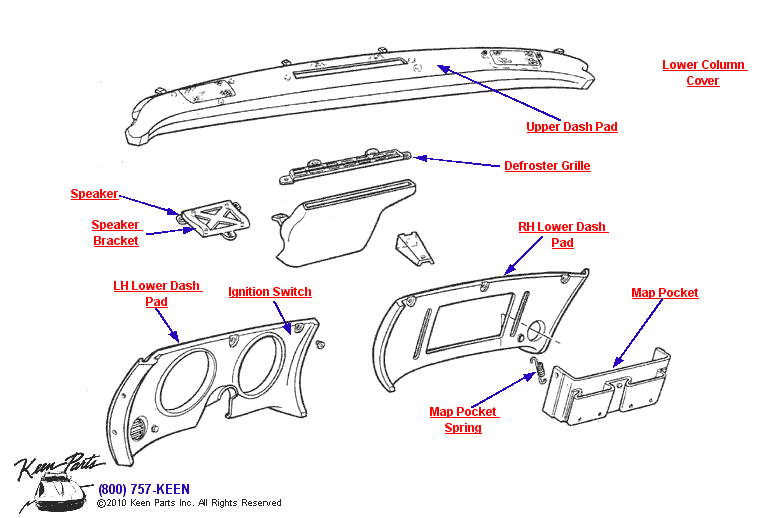 Lower Column Cover

Upper Dash Pad

Defroster Grille

Speaker

Speaker Bracket

RH Lower Dash Pad

LH Lower Dash Pad

Ignition Switch

Map Pocket

Map Pocket Spring

Keen Parts

(800) 757-KEEN

©2010 Keen Parts Inc. All Rights Reserved