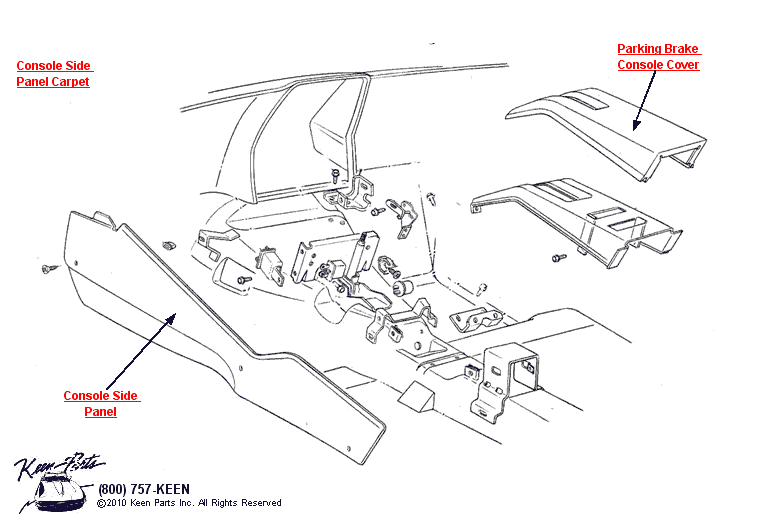 Console Side Panel Carpet

Parking Brake Console Cover

Console Side Panel

Keen Parts

(800) 757-KEEN
©2010 Keen Parts Inc. All Rights Reserved