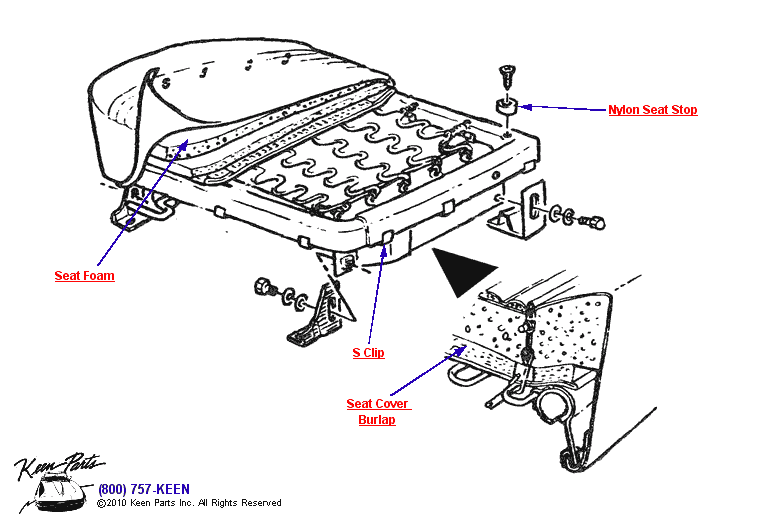 Nylon Seat Stop

Seat Foam

S Clip

Seat Cover Burlap

Keen Parts

(800) 757-KEEN

©2010 Keen Parts Inc. All Rights Reserved