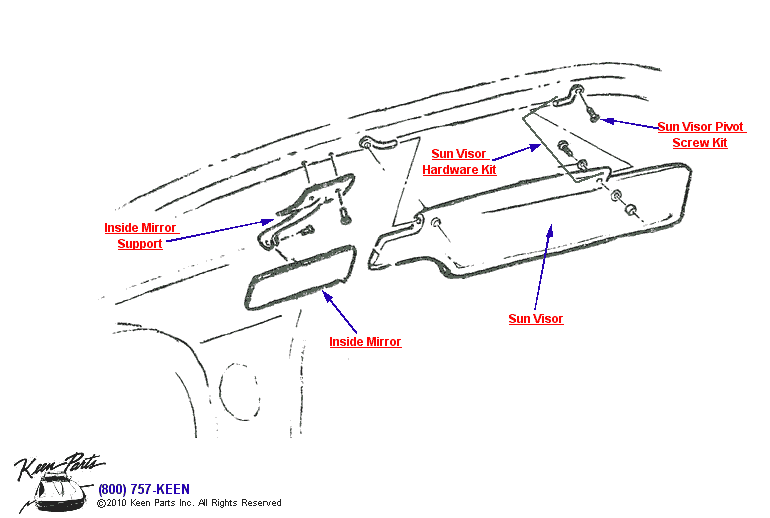 Sun Visor Pivot Screw Kit

Sun Visor Hardware Kit

Inside Mirror Support

Sun Visor

Inside Mirror

Keen Parts

(800) 757-KEEN
©2010 Keen Parts Inc. All Rights Reserved