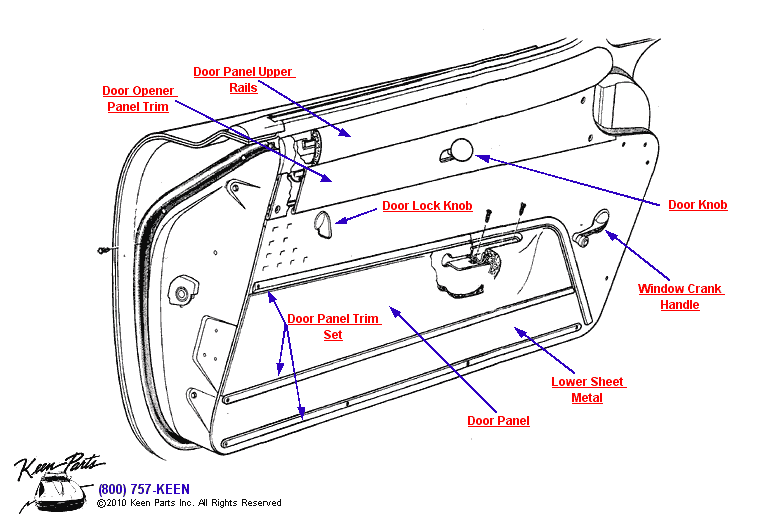 Door Panel Upper Rails

Door Opener Panel Trim

Door Lock Knob

Door Knob

Window Crank Handle

Door Panel Trim Set

Lower Sheet Metal

Door Panel

Keen Parts

(800) 757-KEEN
©2010 Keen Parts Inc. All Rights Reserved