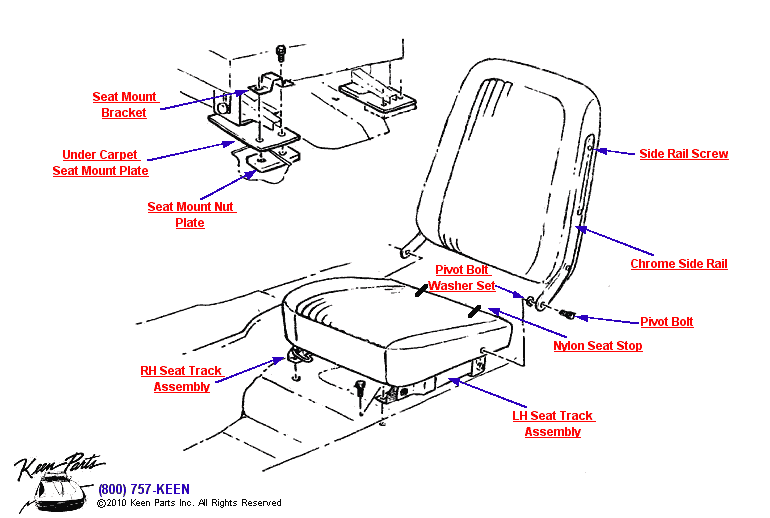 Seat Mount Bracket

Under Carpet Seat Mount Plate

Seat Mount Nut Plate

Side Rail Screw

Chrome Side Rail

Pivot Bolt Washer Set

Pivot Bolt

Nylon Seat Stop

RH Seat Track Assembly

LH Seat Track Assembly

Keen Parts

(800) 757-KEEN

©2010 Keen Parts Inc. All Rights Reserved