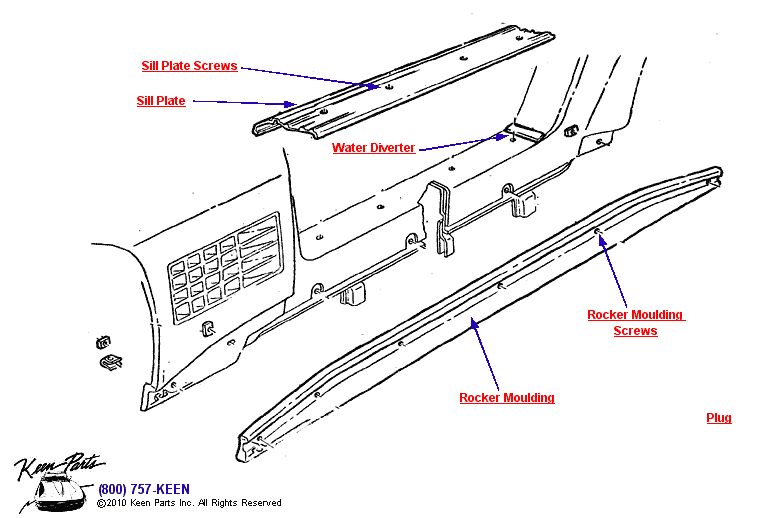 Sill Plate Screws

Sill Plate

Water Diverter

Rocker Moulding Screws

Rocker Moulding

Plug

Keen Parts

(800) 757-KEEN

©2010 Keen Parts Inc. All Rights Reserved