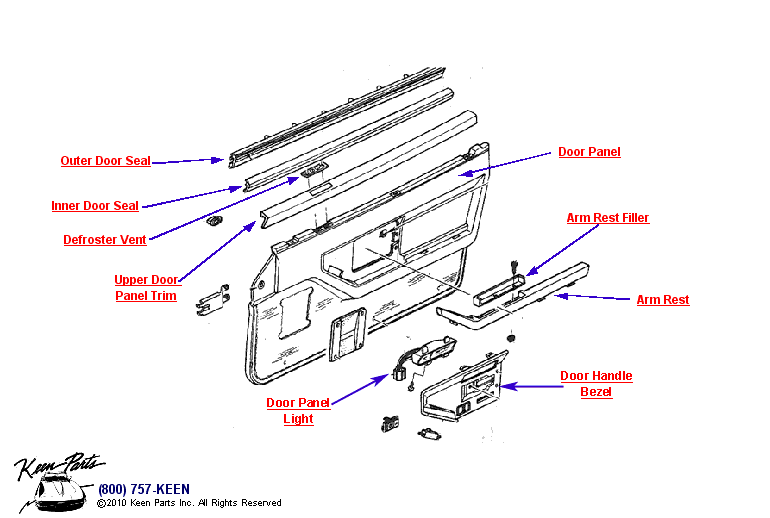 Outer Door Seal

Inner Door Seal

Defroster Vent

Upper Door Panel Trim

Door Panel

Arm Rest Filler

Arm Rest

Door Handle Bezel

Door Panel Light

Keen Parts

(800) 757-KEEN
©2010 Keen Parts Inc. All Rights Reserved