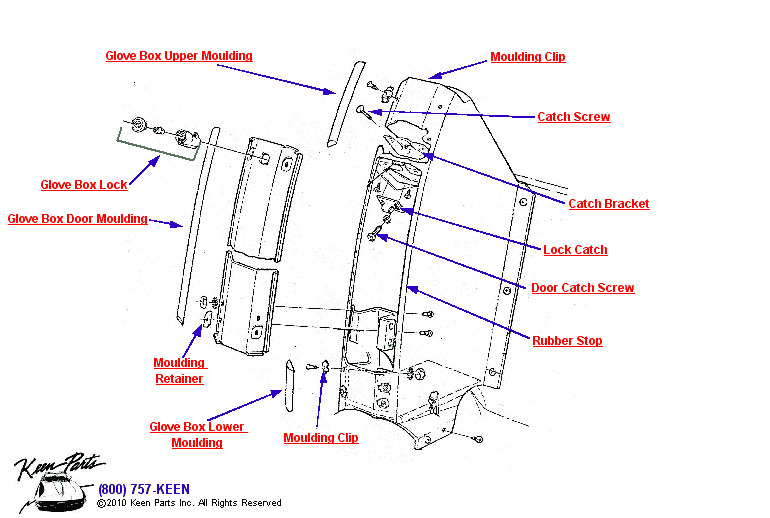 Glove Box Upper Moulding
Moulding Clip
Catch Screw
Glove Box Lock
Catch Bracket
Glove Box Door Moulding
Lock Catch
Door Catch Screw
Rubber Stop
Moulding Retainer
Glove Box Lower Moulding
Moulding Clip
Keen Parts
(800) 757-KEEN
©2010 Keen Parts Inc. All Rights Reserved