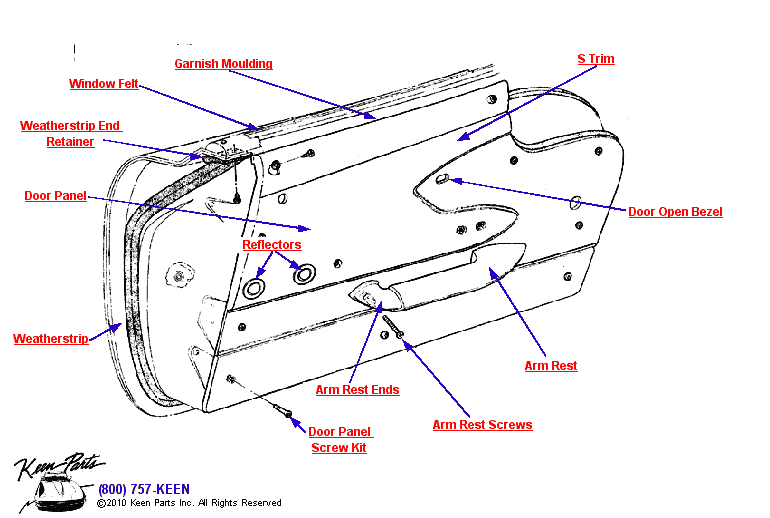 Garnish Moulding

S Trim

Window Felt

Weatherstrip End Retainer

Door Panel

Door Open Bezel

Reflectors

Weatherstrip

Arm Rest

Arm Rest Ends

Arm Rest Screws

Door Panel Screw Kit

Keen Parts

(800) 757-KEEN
©2010 Keen Parts Inc. All Rights Reserved