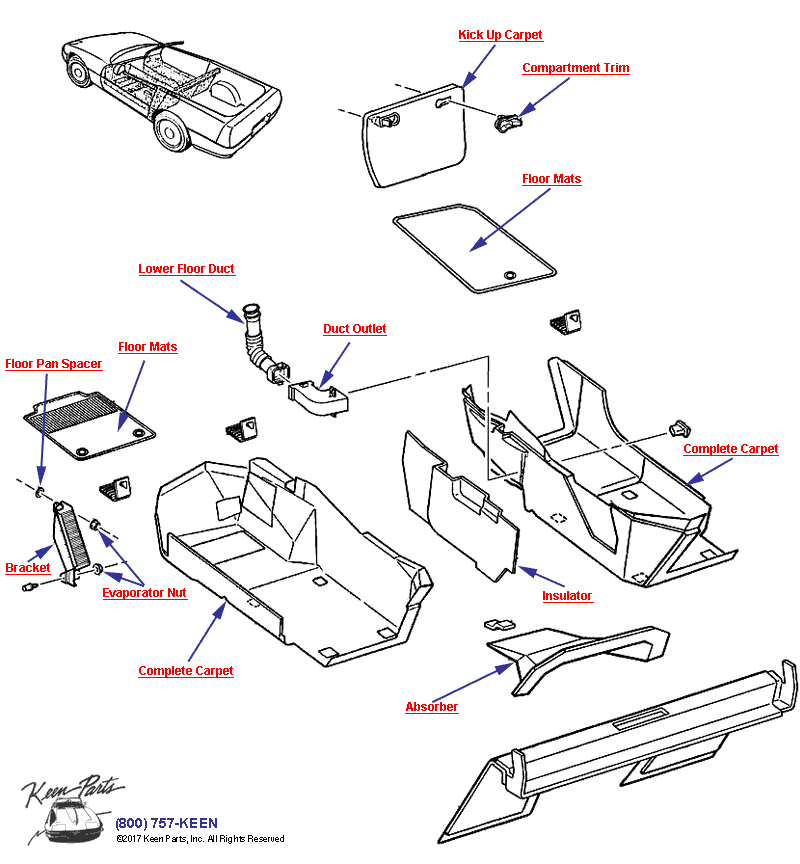 Kick Up Carpet

Compartment Trim

Floor Mats

Lower Floor Duct

Duct Outlet

Floor Pan Spacer

Floor Mats

Complete Carpet

Bracket

Evaporator Nut

Insulator

Complete Carpet

Absorber

Keen Parts

(800) 757-KEEN

©2017 Keen Parts, Inc. All Rights Reserved