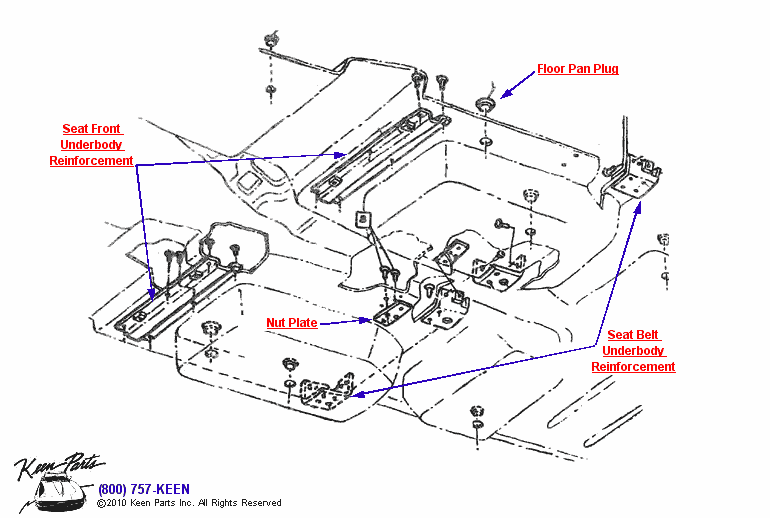 Floor Pan Plug

Seat Front
Underbody
Reinforcement

Nut Plate

Seat Belt
Underbody
Reinforcement

Keen Parts

(800) 757-KEEN
©2010 Keen Parts Inc. All Rights Reserved