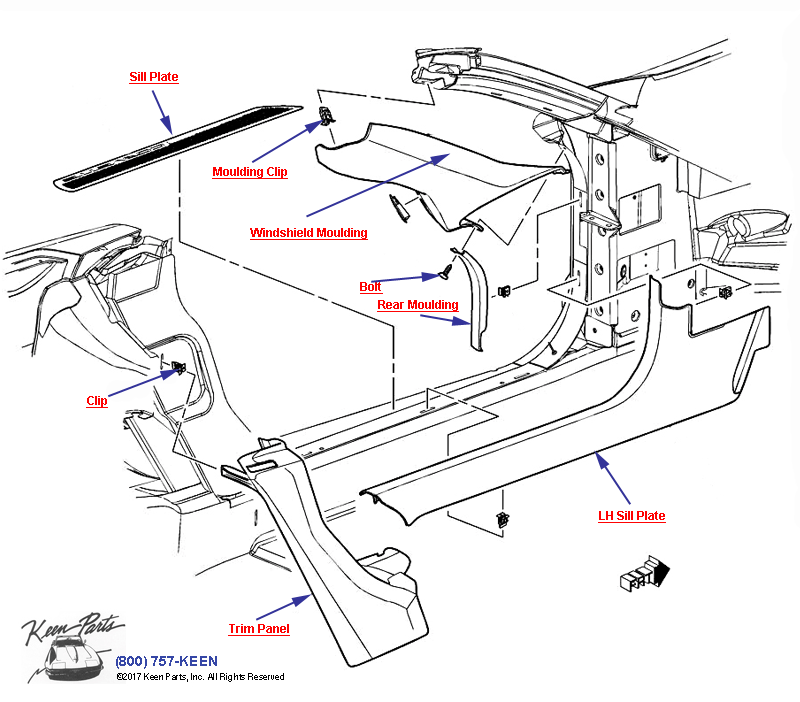 Sill Plate

Moulding Clip

Windshield Moulding

Bolt

Rear Moulding

Clip

LH Sill Plate

Trim Panel

Keen Parts

(800) 757-KEEN

©2017 Keen Parts, Inc. All Rights Reserved