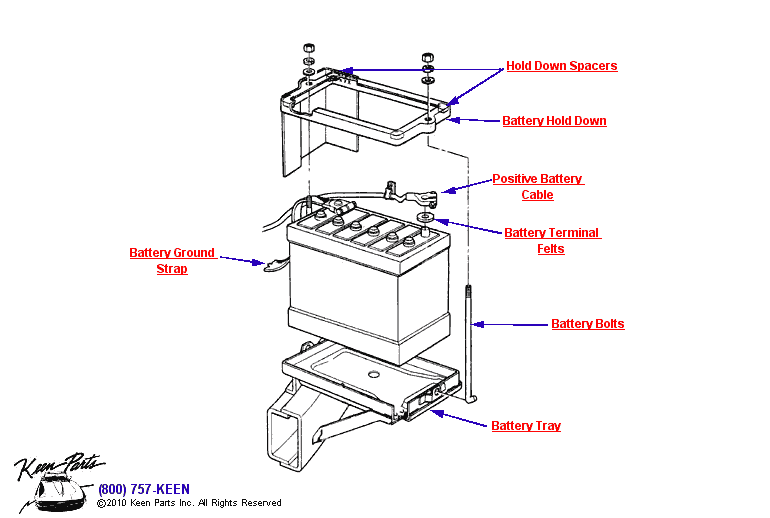 Hold Down Spacers

Battery Hold Down

Positive Battery Cable

Battery Terminal Felts

Battery Ground Strap

Battery Bolts

Battery Tray

Keen Parts

(800) 757-KEEN

©2010 Keen Parts Inc. All Rights Reserved