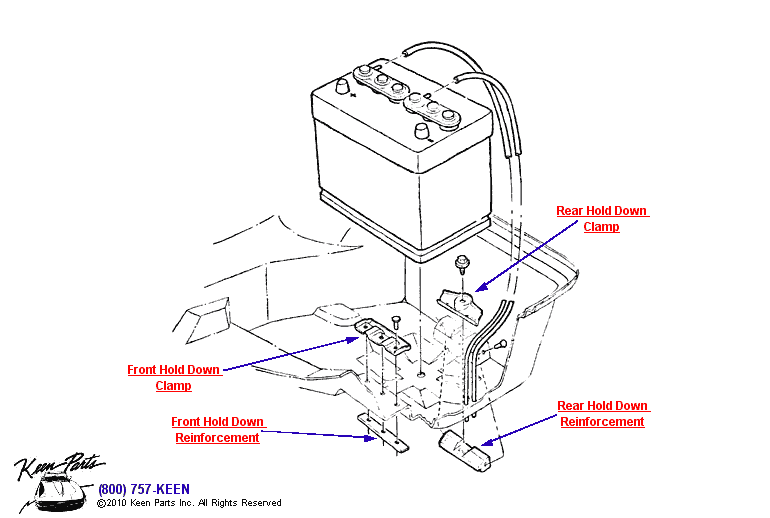 Rear Hold Down Clamp

Front Hold Down Clamp

Front Hold Down Reinforcement

Rear Hold Down Reinforcement

Keen Parts

(800) 757-KEEN

©2010 Keen Parts Inc. All Rights Reserved