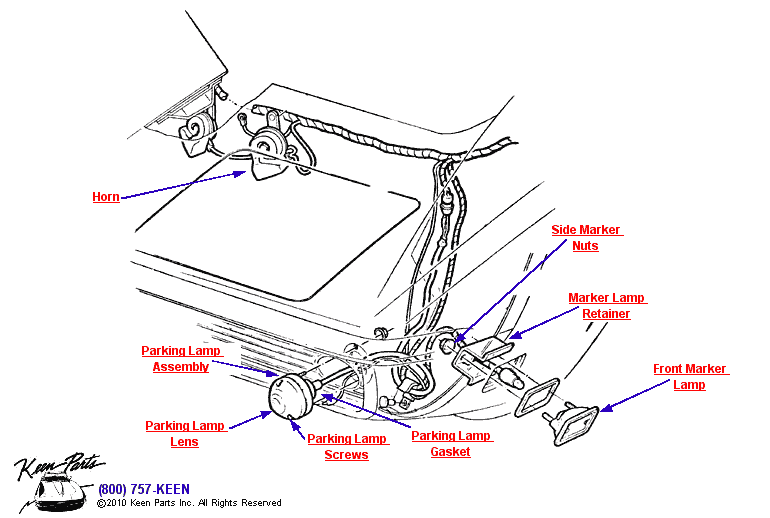 Horn

Side Marker Nuts

Marker Lamp Retainer

Parking Lamp Assembly

Front Marker Lamp

Parking Lamp Lens

Parking Lamp Screws

Parking Lamp Gasket

Keen Parts

(800) 757-KEEN

©2010 Keen Parts Inc. All Rights Reserved