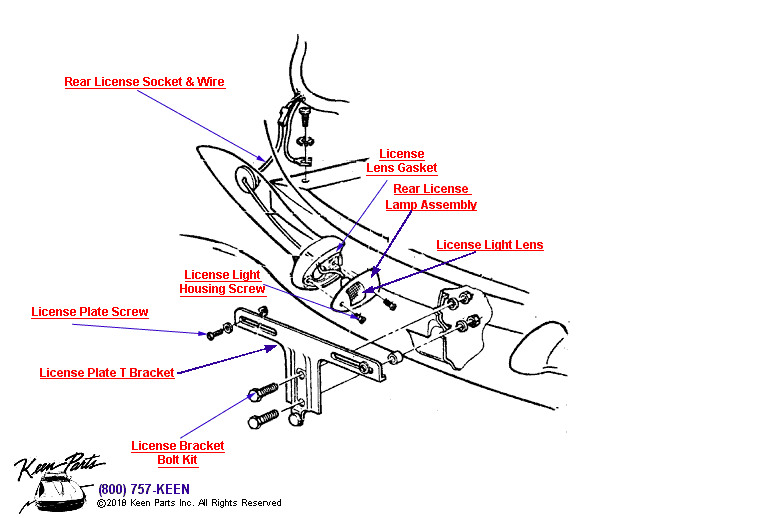 Rear License Socket & Wire

License Lens Gasket

Rear License Lamp Assembly

License Light Lens

License Light Housing Screw

License Plate Screw

License Plate T Bracket

License Bracket Bolt Kit

Keen Parts

(800) 757-KEEN

©2018 Keen Parts Inc. All Rights Reserved