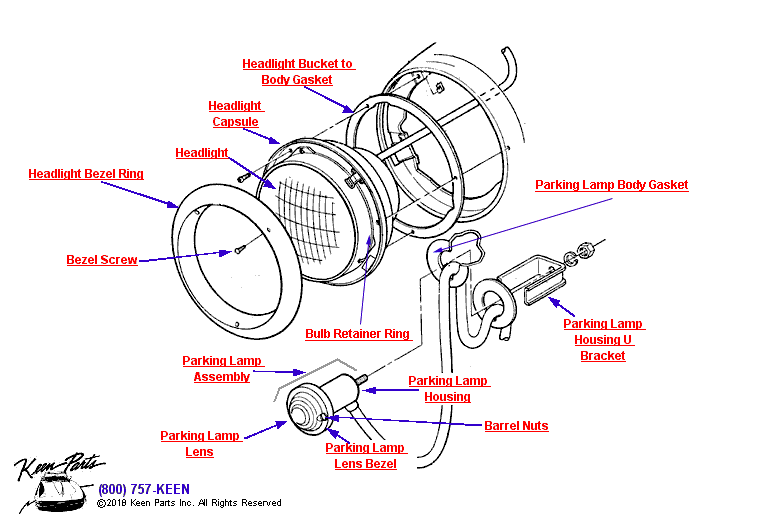 Headlight Bucket to Body Gasket

Headlight Capsule

Headlight

Headlight Bezel Ring

Parking Lamp Body Gasket

Bezel Screw

Bulb Retainer Ring

Parking Lamp Housing U Bracket

Parking Lamp Assembly

Parking Lamp Housing

Barrel Nuts

Parking Lamp Lens

Parking Lamp Lens Bezel

Keen Parts

(800) 757-KEEN

©2018 Keen Parts Inc. All Rights Reserved