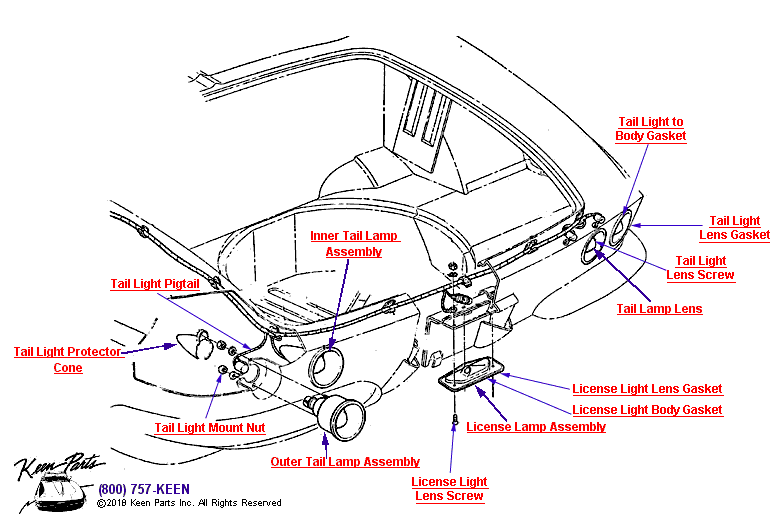 Tail Light to Body Gasket

Tail Light Lens Gasket

Tail Light Lens Screw

Tail Lamp Lens

Inner Tail Lamp Assembly

Tail Light Pigtail

Tail Light Protector Cone

Tail Light Mount Nut

Outer Tail Lamp Assembly

License Light Lens Gasket

License Light Body Gasket

License Lamp Assembly

License Light Lens Screw

Keen Parts

(800) 757-KEEN

©2018 Keen Parts Inc. All Rights Reserved