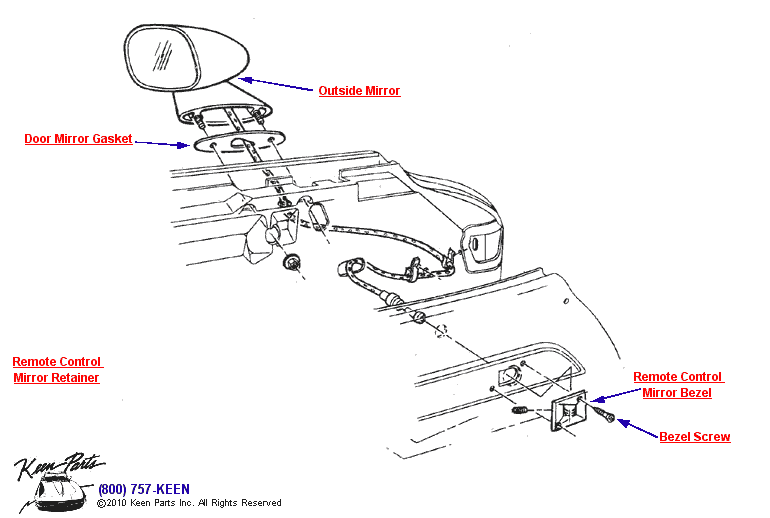 Outside Mirror

Door Mirror Gasket

Remote Control Mirror Retainer

Remote Control Mirror Bezel

Bezel Screw

Keen Parts

(800) 757-KEEN
©2010 Keen Parts Inc. All Rights Reserved