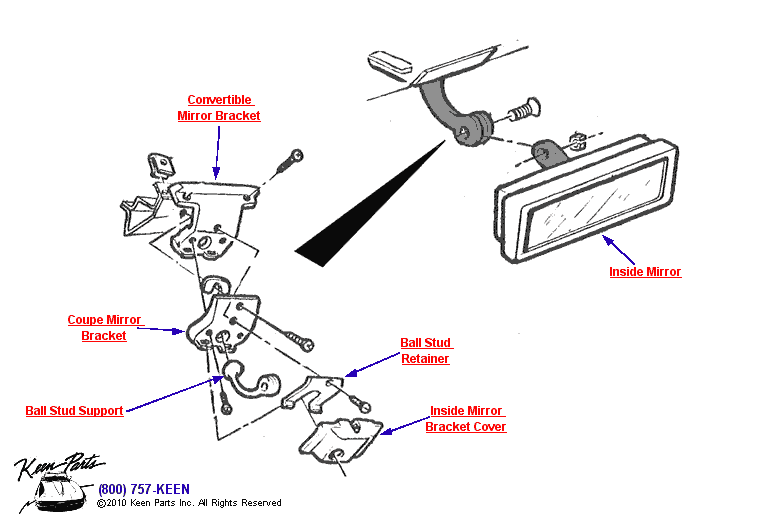 Convertible Mirror Bracket

Inside Mirror

Coupe Mirror Bracket

Ball Stud Retainer

Ball Stud Support

Inside Mirror Bracket Cover

Keen Parts

(800) 757-KEEN

©2010 Keen Parts Inc. All Rights Reserved