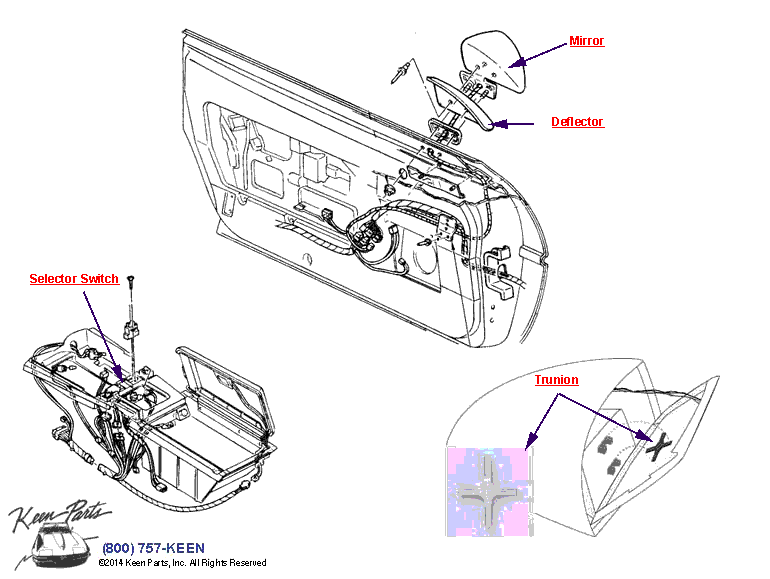 Mirror

Deflector

Selector Switch

Trunion

Keen Parts

(800) 757-KEEN
©2014 Keen Parts, Inc. All Rights Reserved