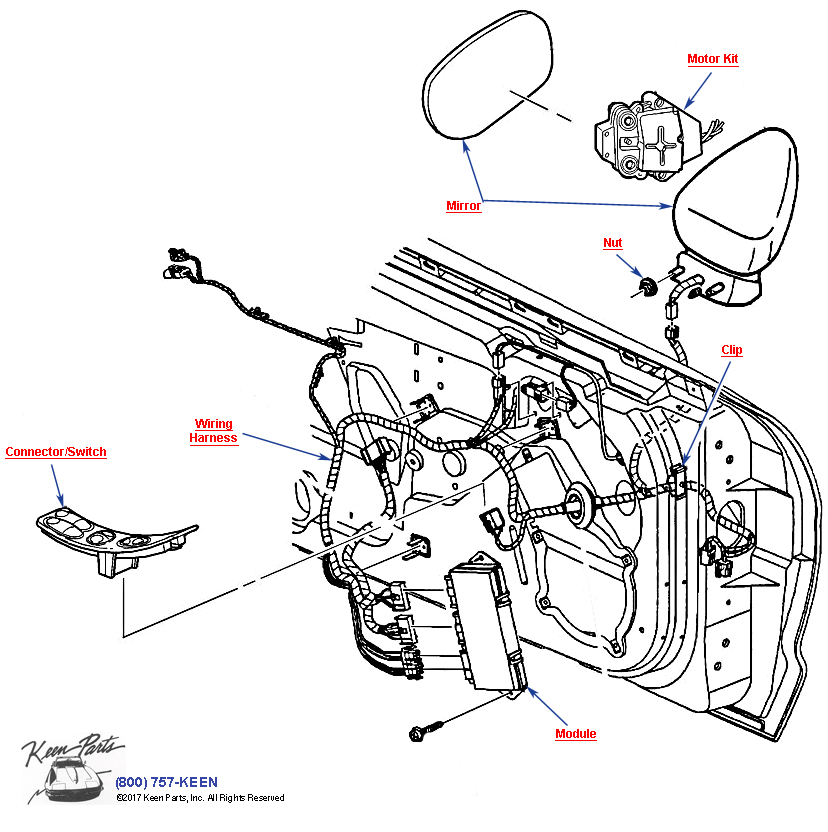 Motor Kit

Mirror

Nut

Clip

Wiring Harness

Connector/Switch

Module

Keen Parts

(800) 757-KEEN

©2017 Keen Parts, Inc. All Rights Reserved