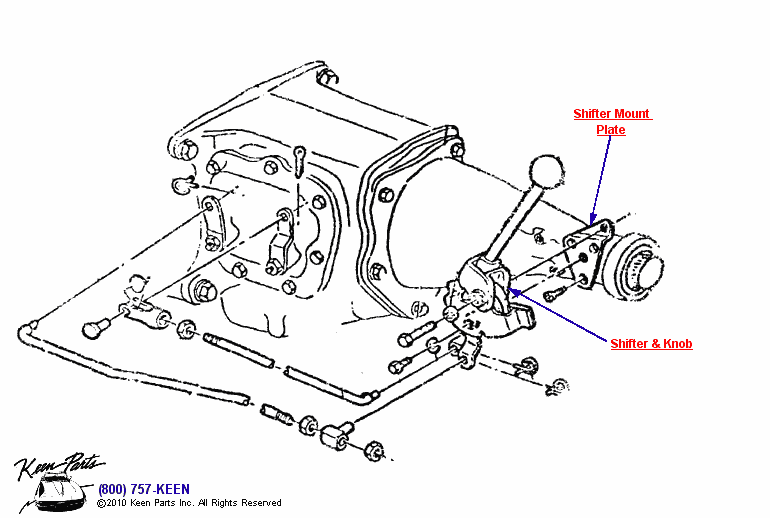 Shifter Mount Plate

Shifter & Knob

Keen Parts

(800) 757-KEEN
©2010 Keen Parts Inc. All Rights Reserved