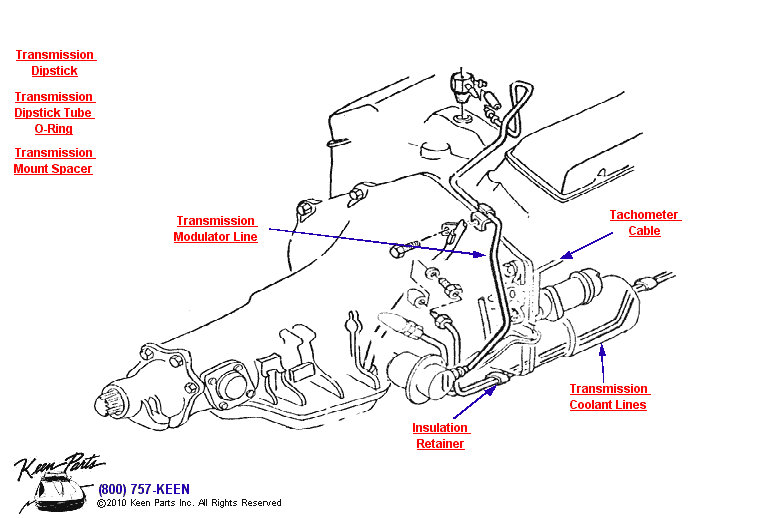 Transmission Dipstick

Transmission Dipstick Tube O-Ring

Transmission Mount Spacer

Transmission Modulator Line

Tachometer Cable

Transmission Coolant Lines

Insulation Retainer

Keen Parts

(800) 757-KEEN

©2010 Keen Parts Inc. All Rights Reserved