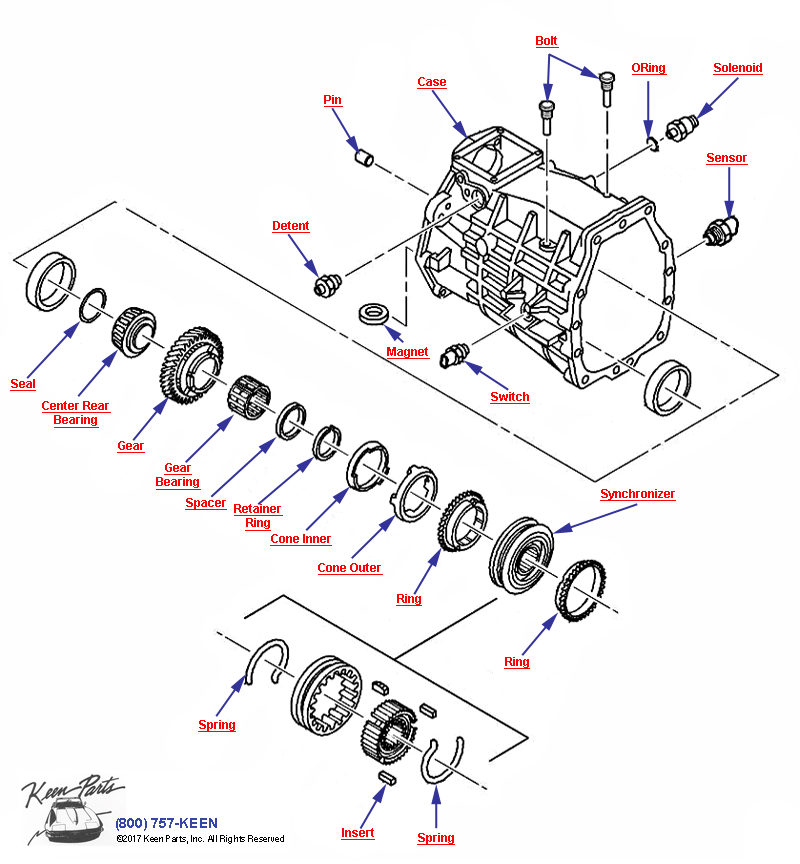 Bolt
ORing
Solenoid
Case
Pin
Sensor
Detent
Magnet
Switch
Seal
Center Rear Bearing
Gear
Gear Bearing
Spacer
Retainer Ring
Cone Inner
Cone Outer
Ring
Synchronizer
Ring
Spring
Insert
Spring
Keen Parts
(800) 757-KEEN
©2017 Keen Parts, Inc. All Rights Reserved