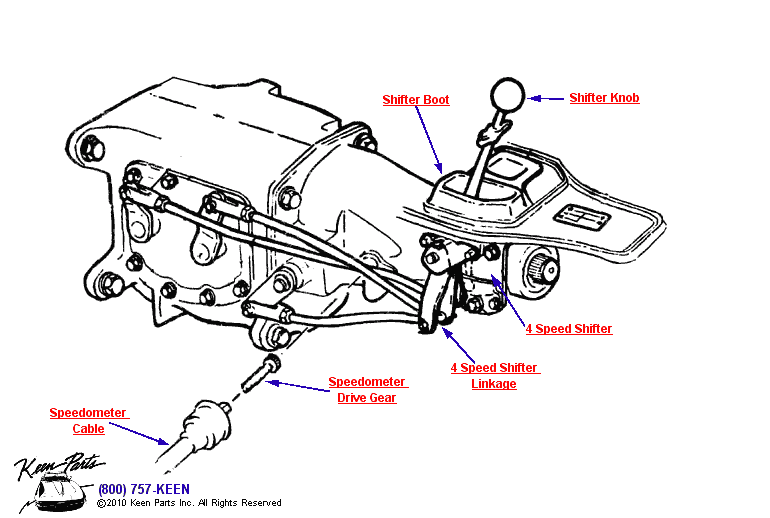 Shifter Boot

Shifter Knob

4 Speed Shifter

4 Speed Shifter Linkage

Speedometer Drive Gear

Speedometer Cable

Keen Parts

(800) 757-KEEN

©2010 Keen Parts Inc. All Rights Reserved