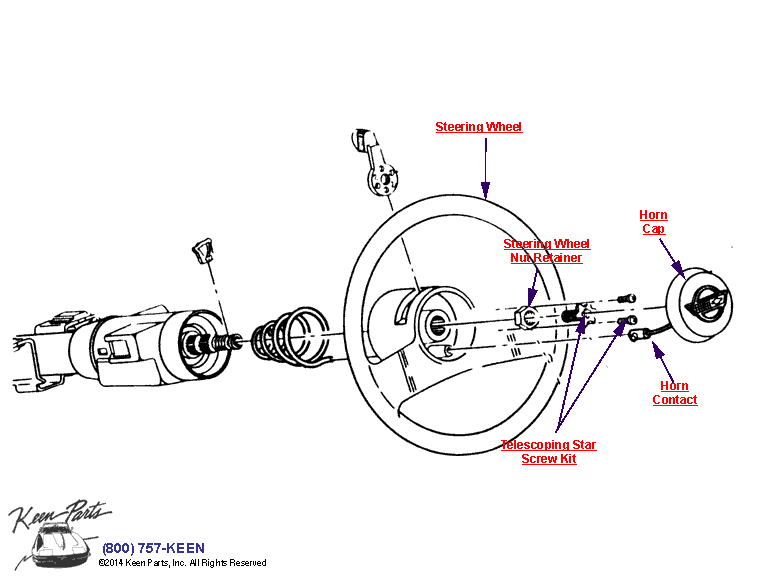 Steering Wheel

Horn Cap

Steering Wheel Nut Retainer

Horn Contact

Telescoping Star Screw Kit

Keen Parts

(800) 757-KEEN

©2014 Keen Parts, Inc. All Rights Reserved