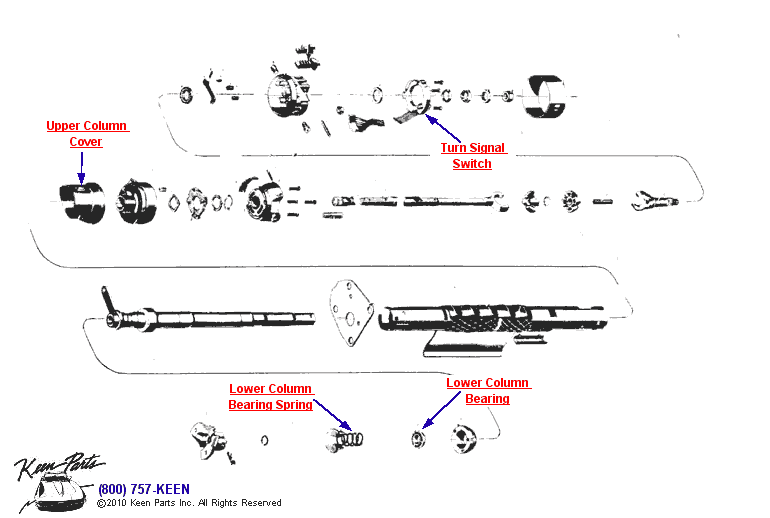 Upper Column Cover

Turn Signal Switch

Lower Column Bearing Spring

Lower Column Bearing

Keen Parts

(800) 757-KEEN
©2010 Keen Parts Inc. All Rights Reserved