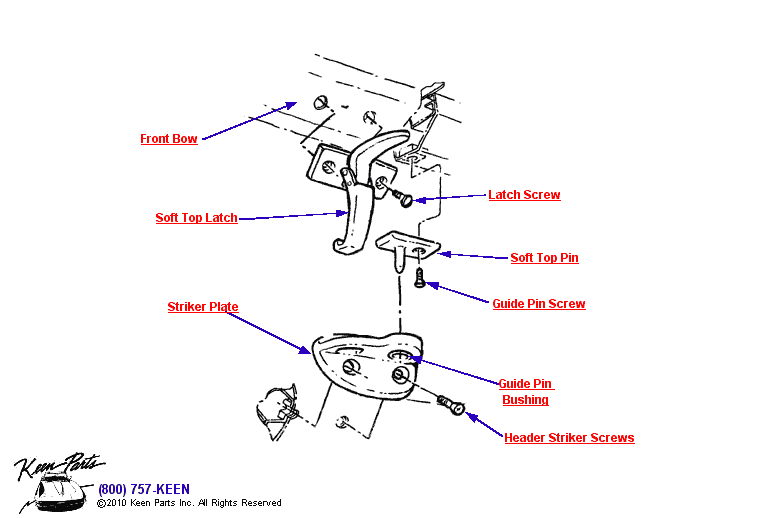 Front Bow

Latch Screw

Soft Top Latch

Soft Top Pin

Guide Pin Screw

Striker Plate

Guide Pin Bushing

Header Striker Screws

Keen Parts

(800) 757-KEEN
©2010 Keen Parts Inc. All Rights Reserved