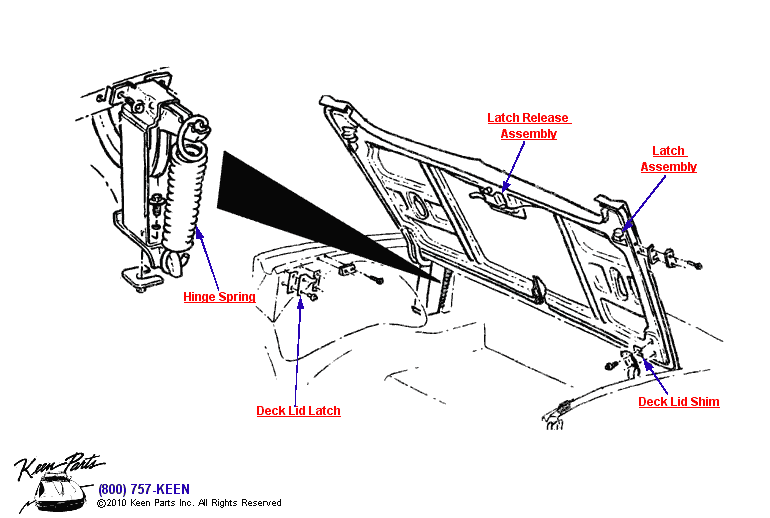 Latch Release Assembly

Latch Assembly

Hinge Spring

Deck Lid Latch

Deck Lid Shim

Keen Parts

(800) 757-KEEN
©2010 Keen Parts Inc. All Rights Reserved