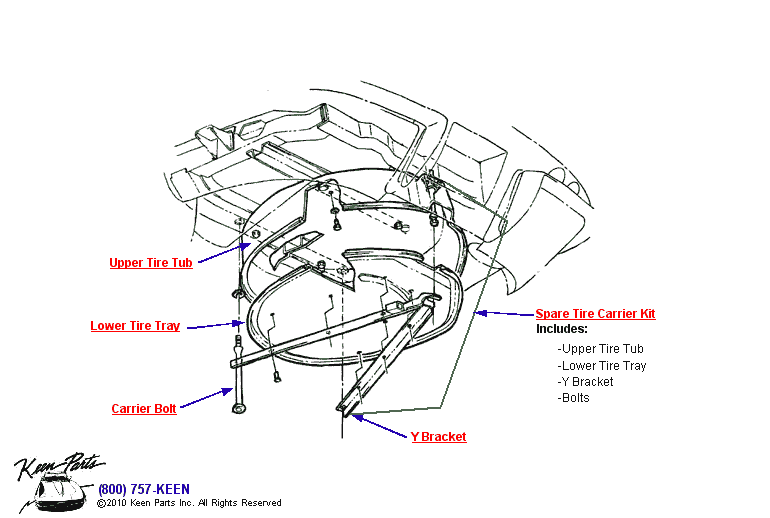 Upper Tire Tub

Lower Tire Tray

Carrier Bolt

Y Bracket

Spare Tire Carrier Kit
Includes:
-Upper Tire Tub
-Lower Tire Tray
-Y Bracket
-Bolts

Keen Parts
(800) 757-KEEN
©2010 Keen Parts Inc. All Rights Reserved