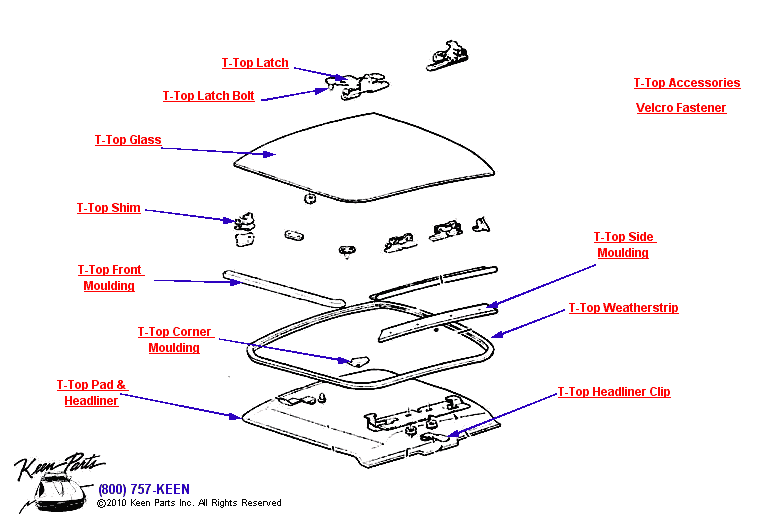 T-Top Latch

T-Top Latch Bolt

T-Top Glass

T-Top Shim

T-Top Front Moulding

T-Top Corner Moulding

T-Top Pad & Headliner

T-Top Accessories

Velcro Fastener

T-Top Side Moulding

T-Top Weatherstrip

T-Top Headliner Clip

Keen Parts

(800) 757-KEEN
©2010 Keen Parts Inc. All Rights Reserved