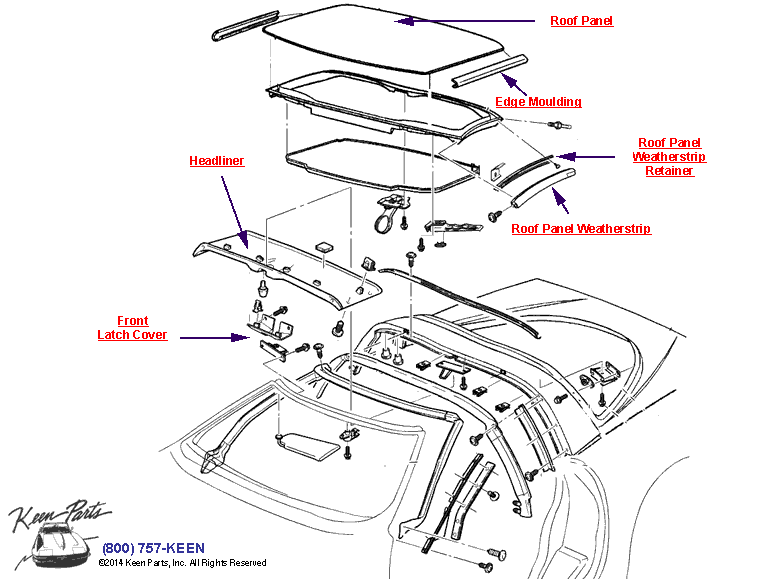 Roof Panel

Edge Moulding

Roof Panel Weatherstrip Retainer

Headliner

Roof Panel Weatherstrip

Front Latch Cover

Keen Parts

(800) 757-KEEN
©2014 Keen Parts, Inc. All Rights Reserved