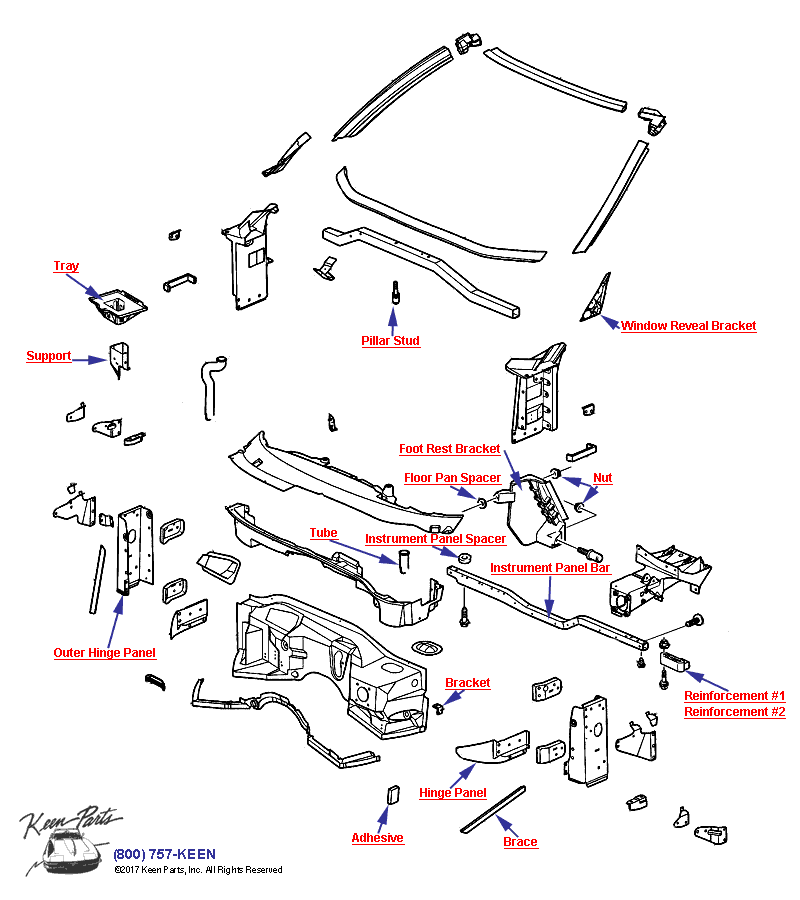 Tray

Support

Pillar Stud

Window Reveal Bracket

Foot Rest Bracket

Floor Pan Spacer

Nut

Tube

Instrument Panel Spacer

Instrument Panel Bar

Outer Hinge Panel

Bracket

Reinforcement #1
Reinforcement #2

Hinge Panel

Adhesive

Brace

Keen Parts

(800) 757-KEEN
©2017 Keen Parts, Inc. All Rights Reserved