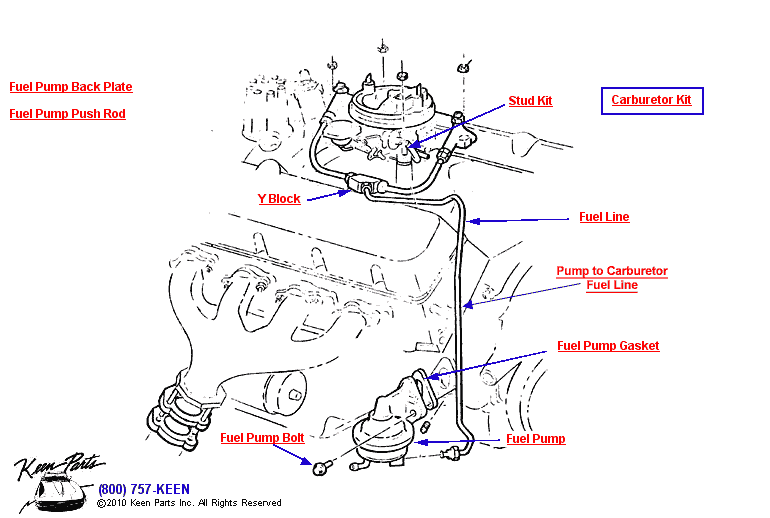 Fuel Pump Back Plate

Fuel Pump Push Rod

Stud Kit

Carburetor Kit

Y Block

Fuel Line

Pump to Carburetor Fuel Line

Fuel Pump Gasket

Fuel Pump Bolt

Fuel Pump

Keen Parts

(800) 757-KEEN

©2010 Keen Parts Inc. All Rights Reserved