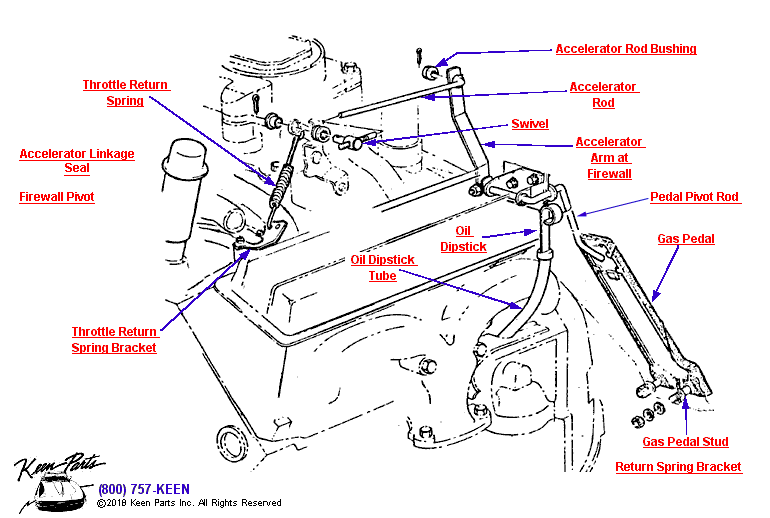 Accelerator Rod Bushing

Throttle Return Spring

Accelerator Rod

Swivel

Accelerator Linkage Seal

Accelerator Arm at Firewall

Firewall Pivot

Pedal Pivot Rod

Oil Dipstick

Gas Pedal

Oil Dipstick Tube

Throttle Return Spring Bracket

Gas Pedal Stud

Return Spring Bracket

Keen Parts

(800) 757-KEEN

©2018 Keen Parts Inc. All Rights Reserved