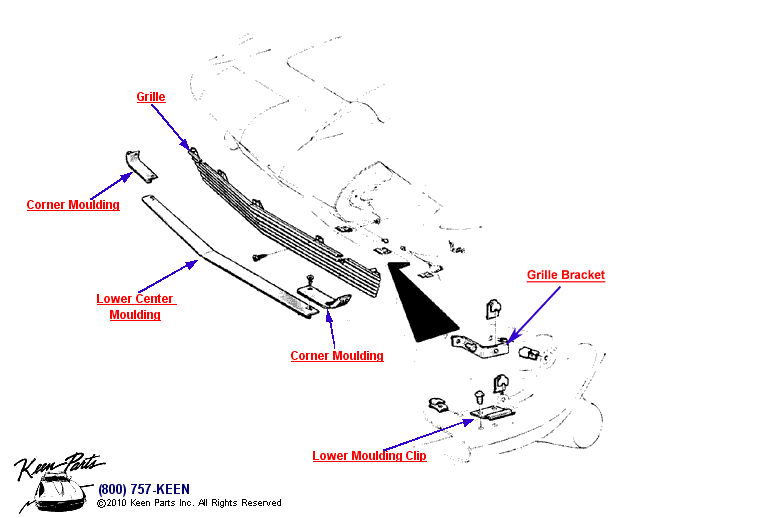 Grille

Corner Moulding

Lower Center Moulding

Corner Moulding

Grille Bracket

Lower Moulding Clip

Keen Parts

(800) 757-KEEN
©2010 Keen Parts Inc. All Rights Reserved