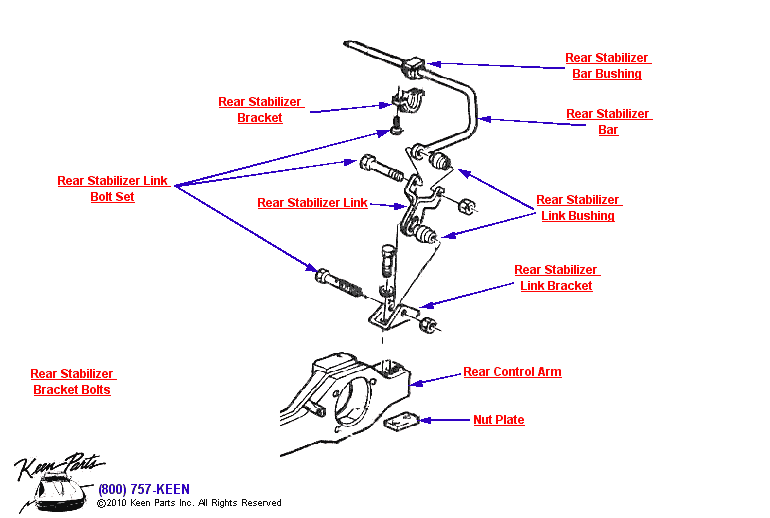 Rear Stabilizer Bar Bushing

Rear Stabilizer Bracket

Rear Stabilizer Bar

Rear Stabilizer Link Bolt Set

Rear Stabilizer Link

Rear Stabilizer Link Bushing

Rear Stabilizer Link Bracket

Rear Stabilizer Bracket Bolts

Rear Control Arm

Nut Plate

Keen Parts

(800) 757-KEEN
©2010 Keen Parts Inc. All Rights Reserved