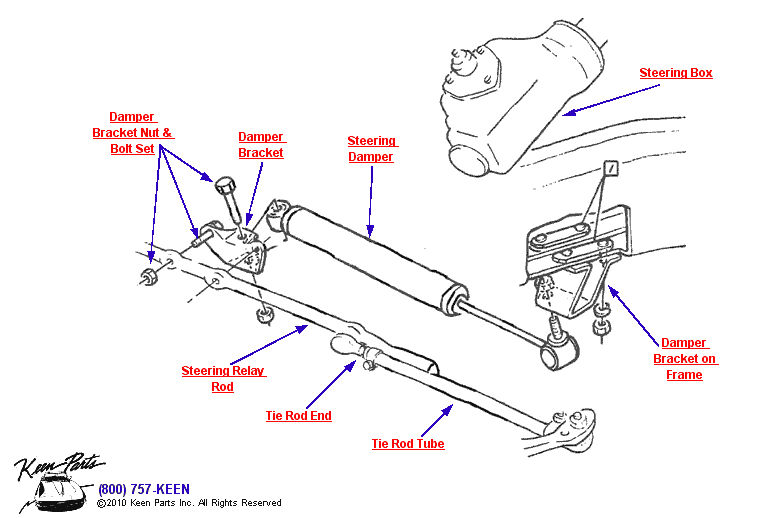 Steering Box

Damper Bracket Nut & Bolt Set

Damper Bracket

Steering Damper

Damper Bracket on Frame

Steering Relay Rod

Tie Rod End

Tie Rod Tube

Keen Parts

(800) 757-KEEN

©2010 Keen Parts Inc. All Rights Reserved