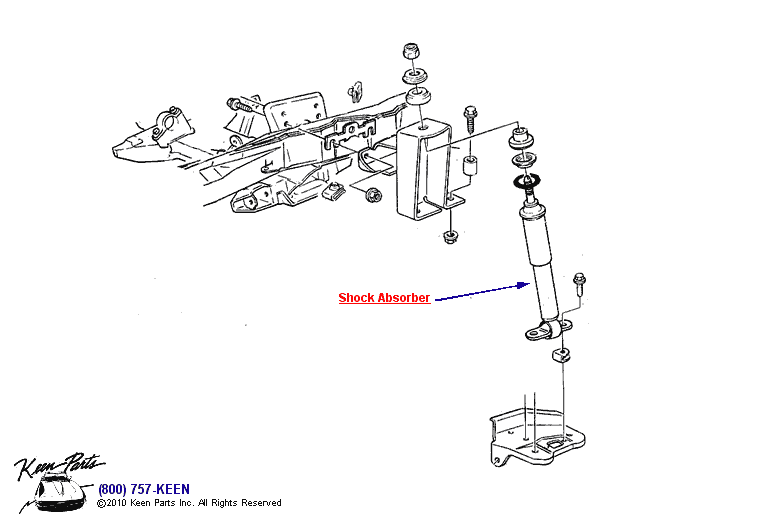 Shock Absorber

Keen Parts

(800) 757-KEEN
©2010 Keen Parts Inc. All Rights Reserved