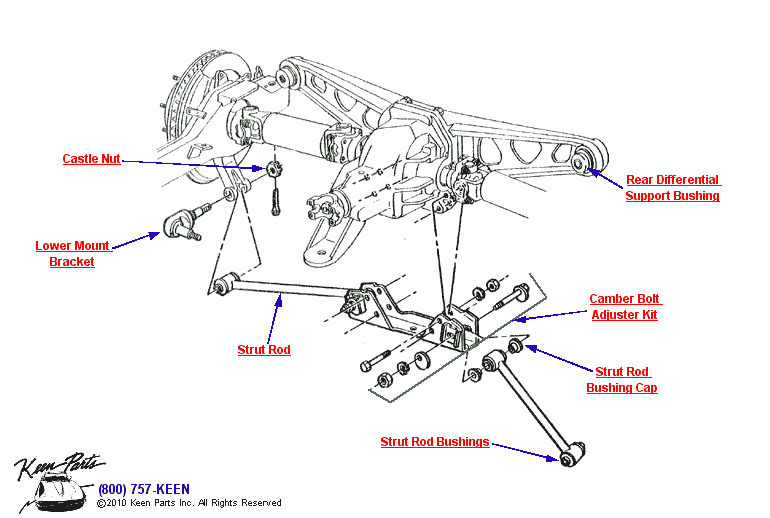 Castle Nut

Rear Differential Support Bushing

Lower Mount Bracket

Camber Bolt Adjuster Kit

Strut Rod

Strut Rod Bushing Cap

Strut Rod Bushings

Keen Parts

(800) 757-KEEN
©2010 Keen Parts Inc. All Rights Reserved