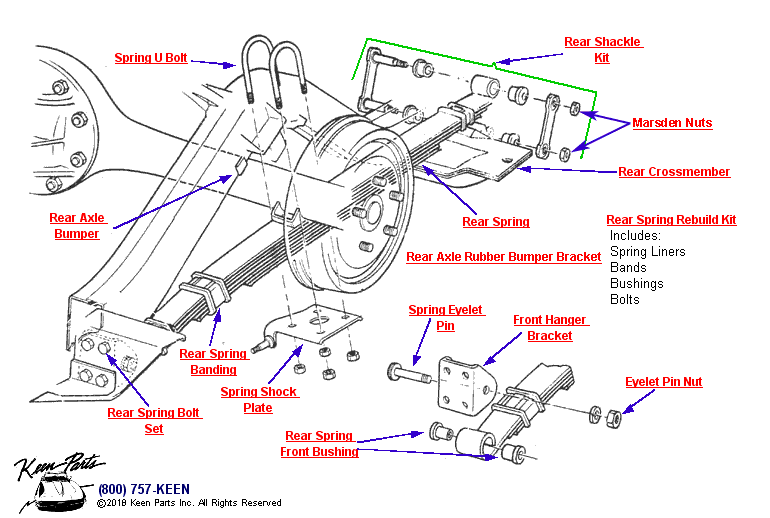 Spring U Bolt

Rear Shackle Kit

Marsden Nuts

Rear Crossmember

Rear Axle Bumper

Rear Spring

Rear Spring Rebuild Kit
Includes:
Spring Liners
Bands
Bushings
Bolts

Rear Axle Rubber Bumper Bracket

Spring Eyelet Pin

Front Hanger Bracket

Rear Spring Banding

Spring Shock Plate

Eyelet Pin Nut

Rear Spring Bolt Set

Rear Spring Front Bushing

Keen Parts

(800) 757-KEEN
©2018 Keen Parts Inc. All Rights Reserved