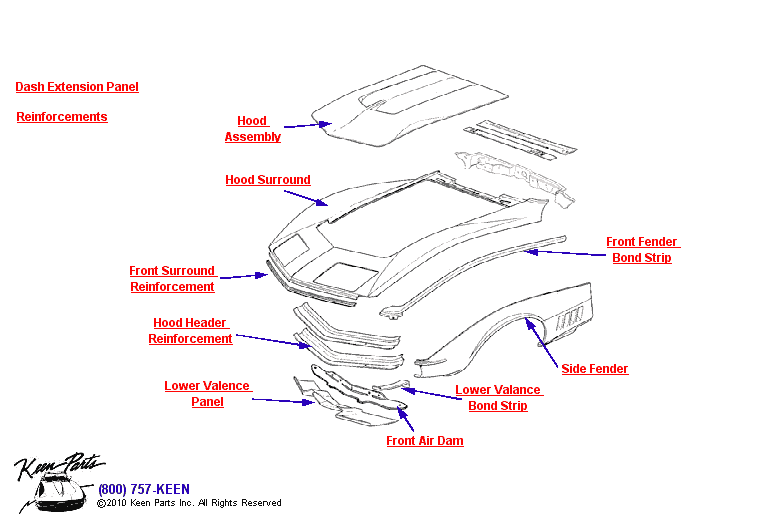 Dash Extension Panel

Reinforcements

Hood Assembly

Hood Surround

Front Fender Bond Strip

Front Surround Reinforcement

Hood Header Reinforcement

Side Fender

Lower Valence Panel

Lower Valance Bond Strip

Front Air Dam

Keen Parts

(800) 757-KEEN

©2010 Keen Parts Inc. All Rights Reserved