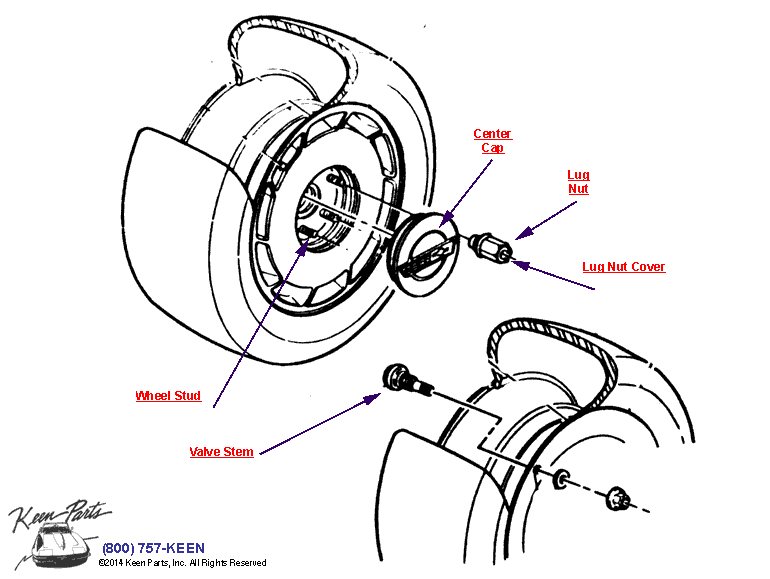 Center Cap

Lug Nut

Lug Nut Cover

Wheel Stud

Valve Stem

Keen Parts

(800) 757-KEEN
©2014 Keen Parts, Inc. All Rights Reserved