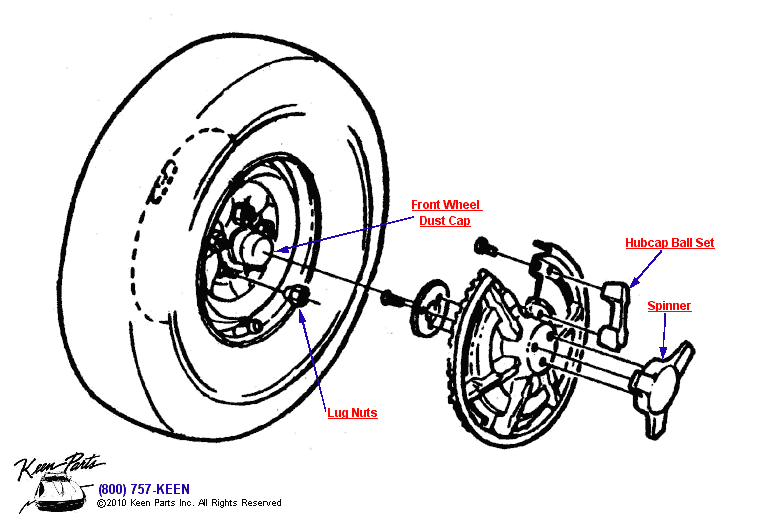 Front Wheel Dust Cap

Hubcap Ball Set

Spinner

Lug Nuts

Keen Parts

(800) 757-KEEN

©2010 Keen Parts Inc. All Rights Reserved