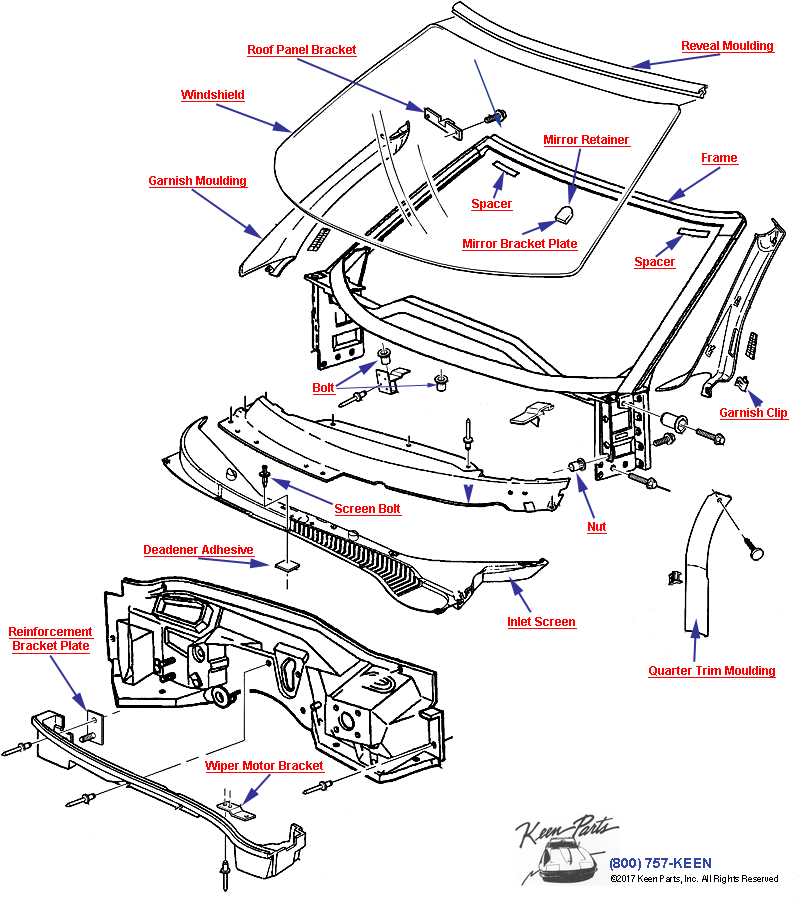 Roof Panel Bracket
Reveal Moulding
Windshield
Mirror Retainer
Frame
Garnish Moulding
Spacer
Mirror Bracket Plate
Spacer
Bolt
Garnish Clip
Screen Bolt
Nut
Deadener Adhesive
Inlet Screen
Reinforcement Bracket Plate
Quarter Trim Moulding
Wiper Motor Bracket
Keen Parts
(800) 757-KEEN
©2017 Keen Parts, Inc. All Rights Reserved